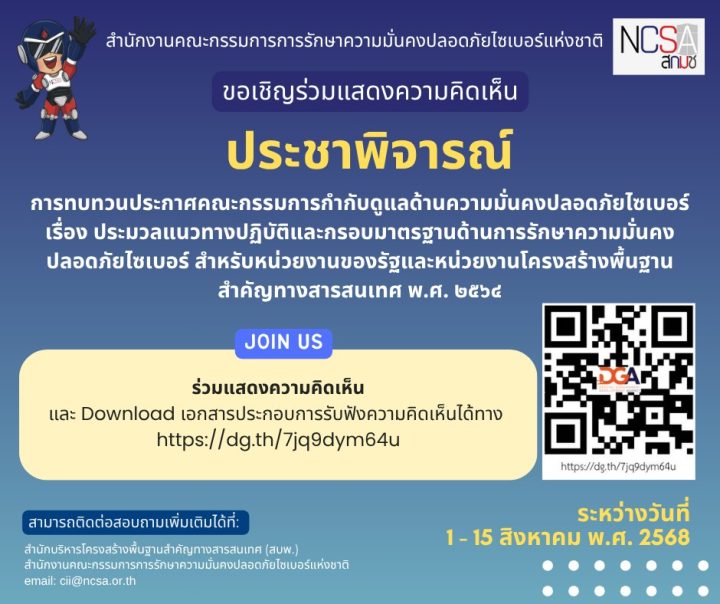 สำนักงานคณะกรรมการการรักษาความมั่นคงปลอดภัยไซเบอร์แห่งชาติ

NCSA
สกมช

ขอเชิญร่วมแสดงความคิดเห็น

ประชาพิจารณ์

การทบทวนประกาศคณะกรรมการกำกับดูแลด้านความมั่นคงปลอดภัยไซเบอร์ เรื่อง ประมวลแนวทางปฏิบัติและกรอบมาตรฐานด้านการรักษาความมั่นคงปลอดภัยไซเบอร์ สำหรับหน่วยงานของรัฐและหน่วยงานโครงสร้างพื้นฐานสำคัญทางสารสนเทศ พ.ศ. ๒๕๖๔

JOIN US

ร่วมแสดงความคิดเห็น
และ Download เอกสารประกอบการรับฟังความคิดเห็นได้ทาง
https://dg.th/7jq9dym64u

DGA

https://dg.th/7jq9dym64u

สามารถติดต่อสอบถามเพิ่มเติมได้ที่:

สำนักบริหารโครงสร้างพื้นฐานสำคัญทางสารสนเทศ (สบพ.)
สำนักงานคณะกรรมการการรักษาความมั่นคงปลอดภัยไซเบอร์แห่งชาติ
email: cii@ncsa.or.th

ระหว่างวันที่
1 - 15 สิงหาคม พ.ศ. 2568